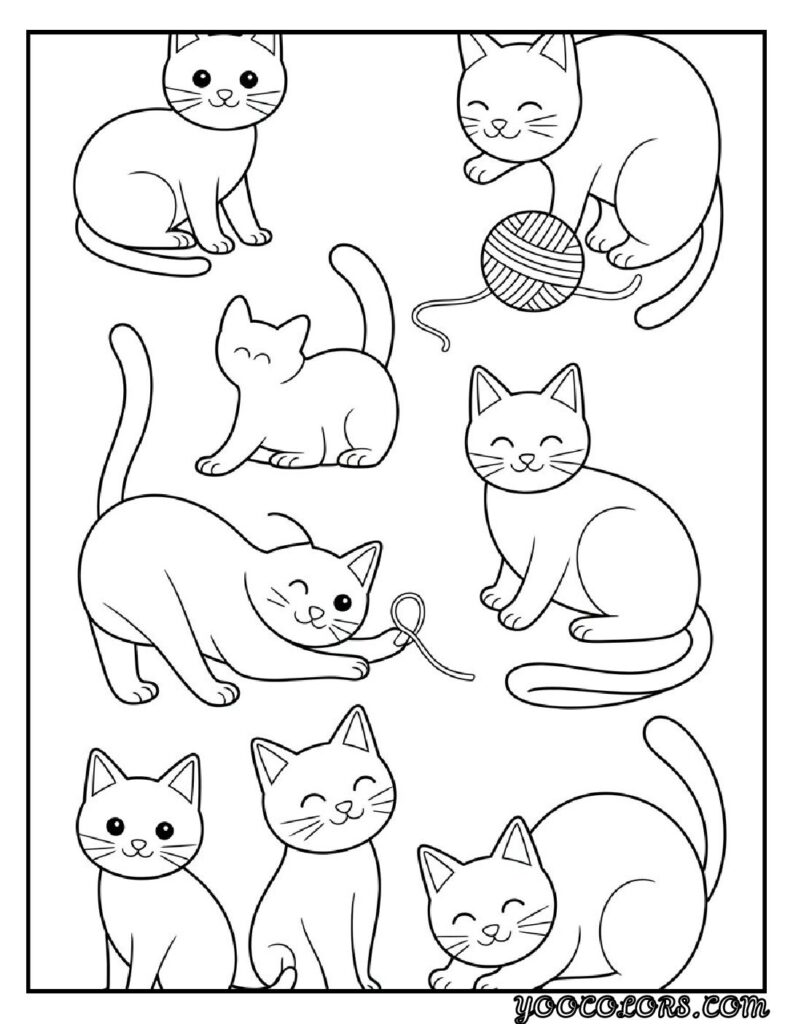 YOOCOLORS.COM