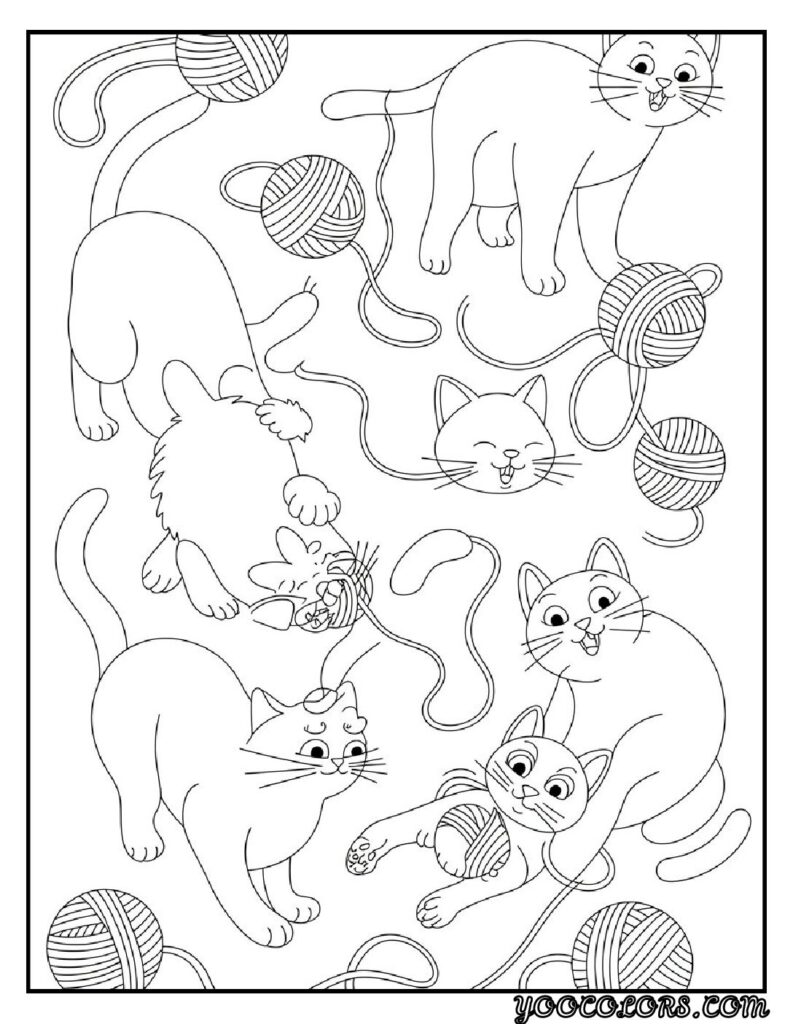 YOOCOLORS.COM