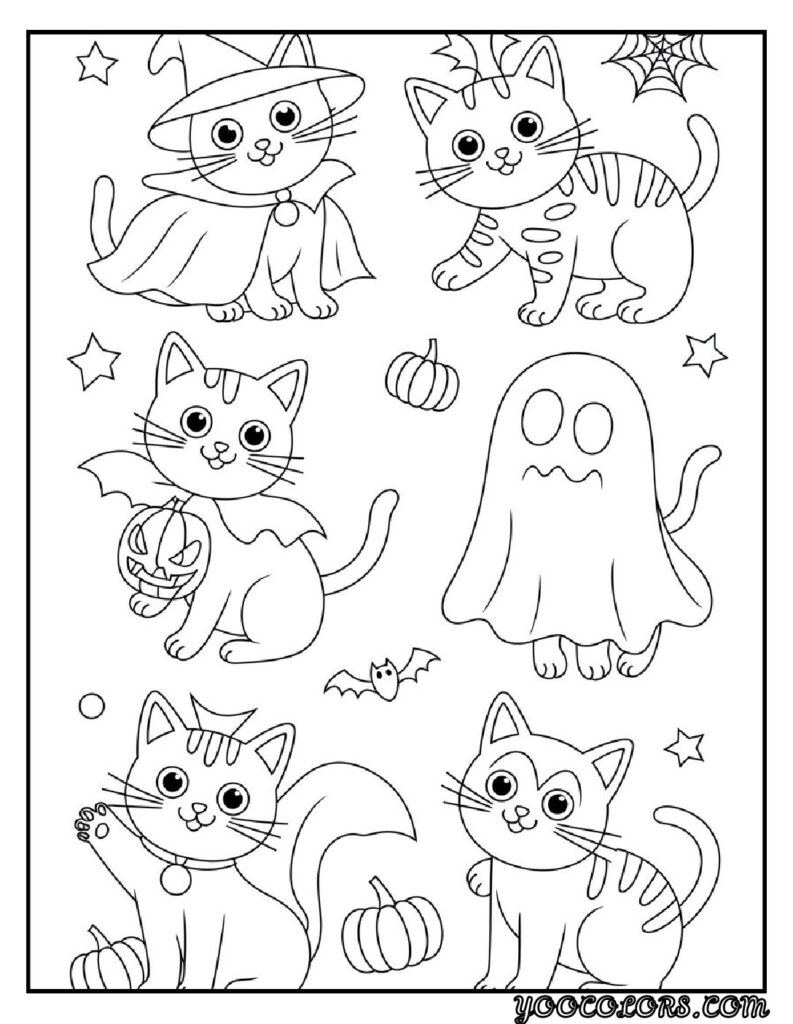 YOOCOLORS.COM