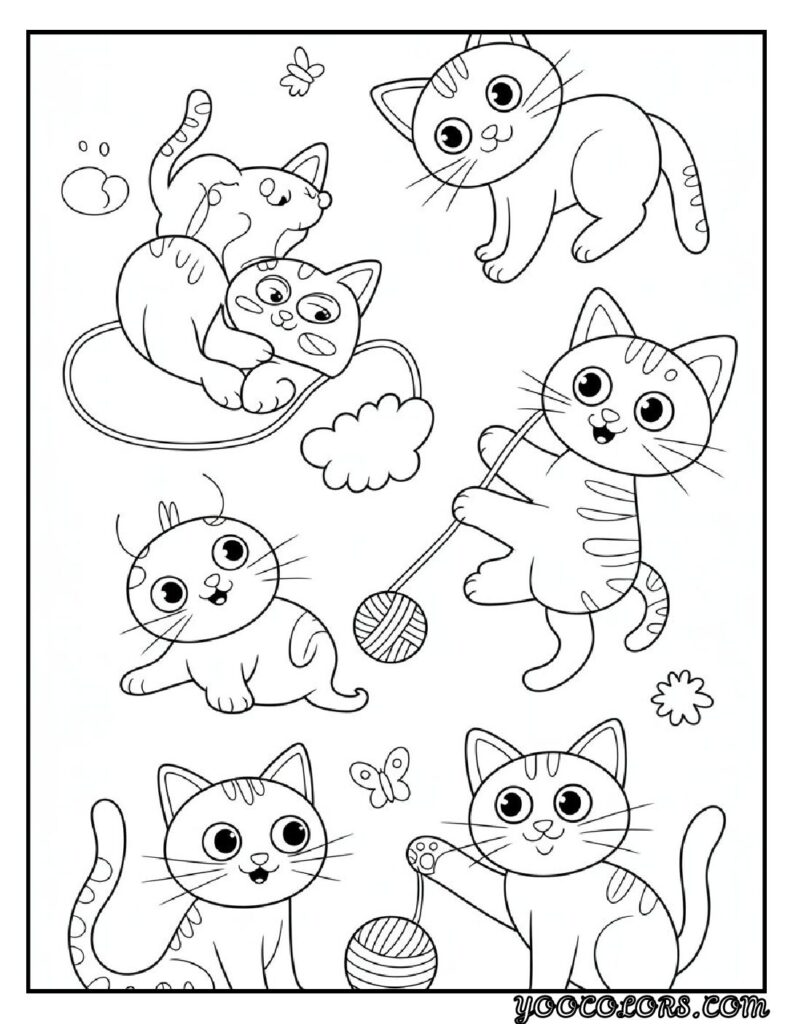 YOOCOLORS.COM